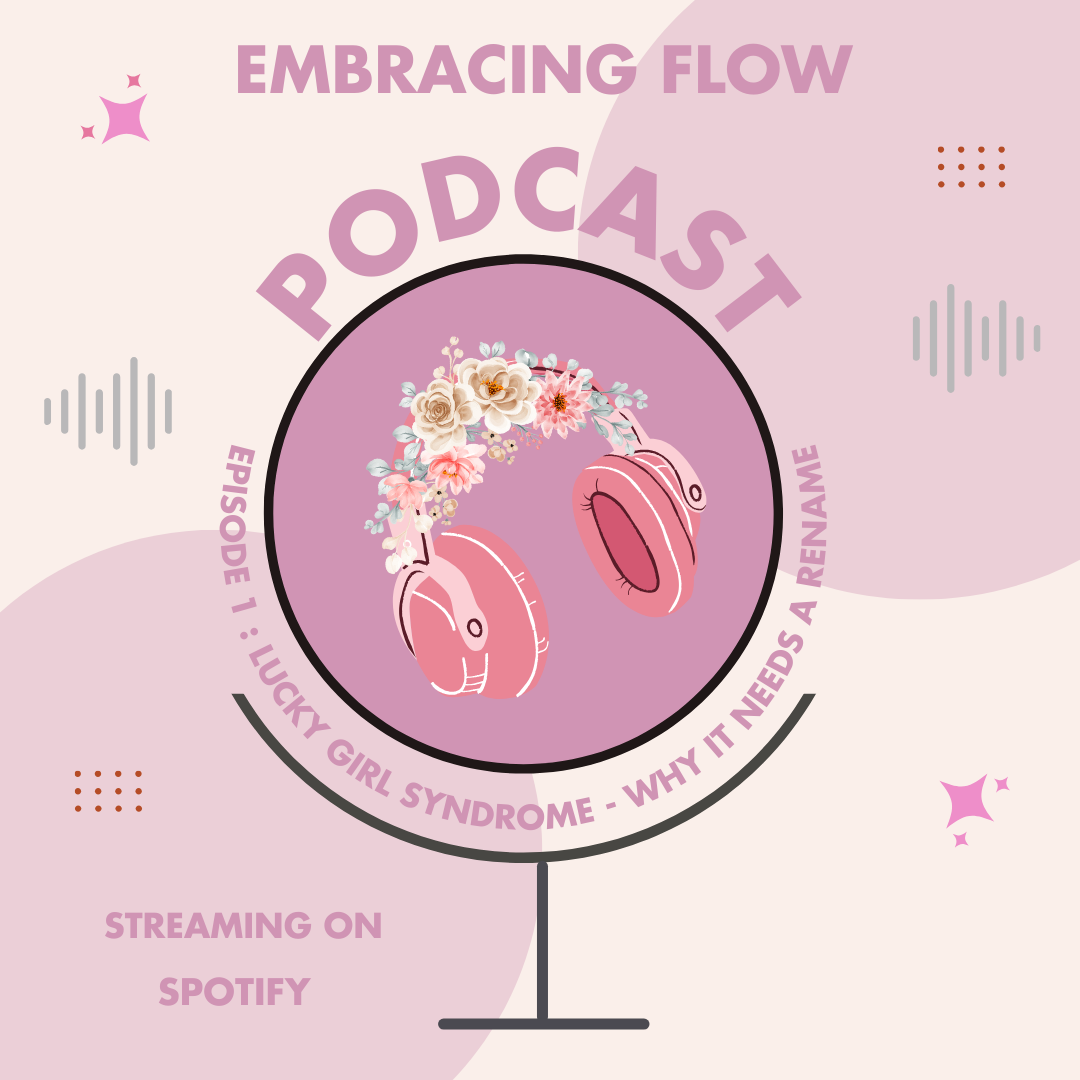 EMBRACING FLOW

PODCAST

EPISODE 1 : LUCKY GIRL SYNDROME - WHY IT NEEDS A RENAME

STREAMING ON SPOTIFY